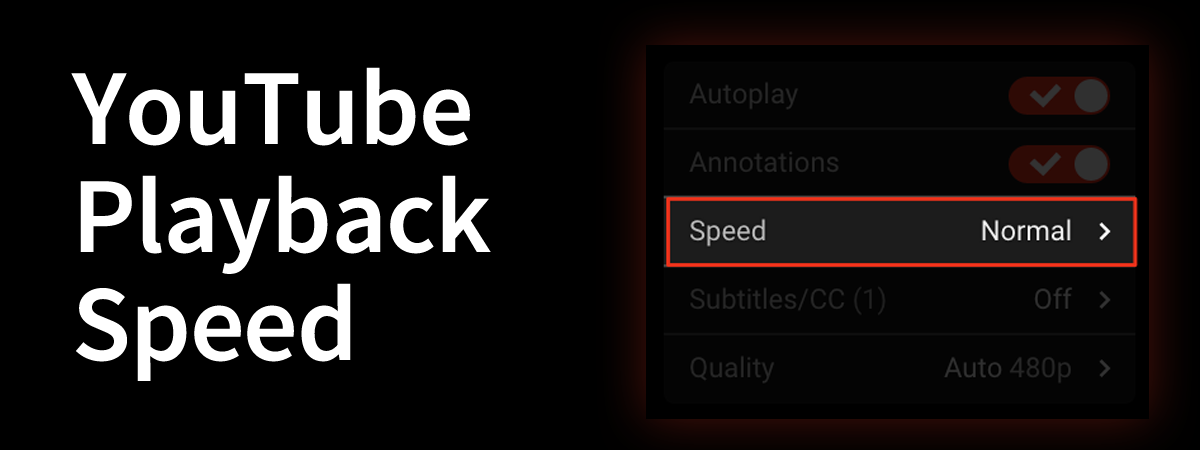 YouTube Playback Speed

Autoplay

Annotations

Speed Normal >

Subtitles/CC (1) Off >

Quality Auto 480p >